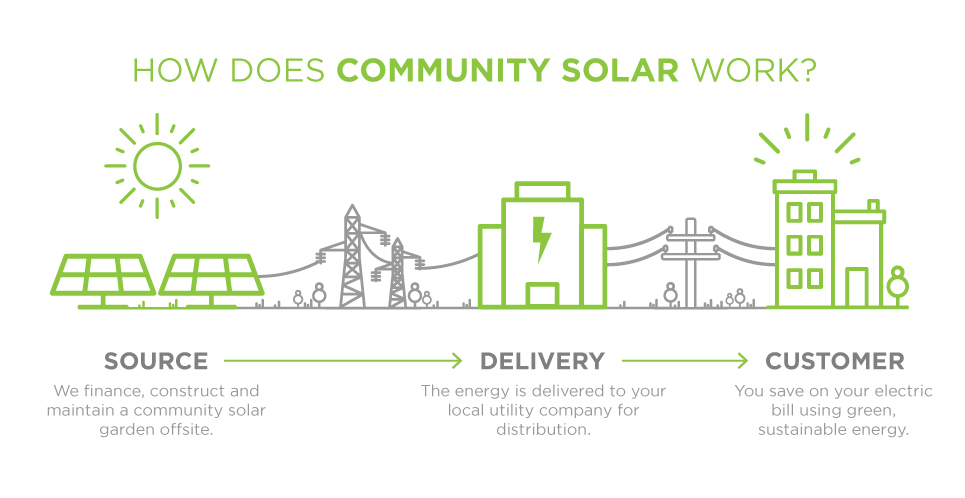 HOW DOES COMMUNITY SOLAR WORK?

SOURCE

We finance, construct and maintain a community solar garden offsite.

DELIVERY

The energy is delivered to your local utility company for distribution.

CUSTOMER

You save on your electric bill using green, sustainable energy.