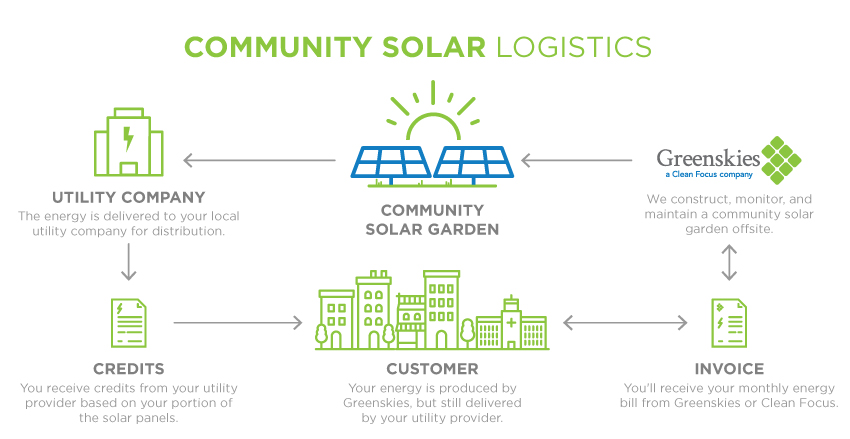 COMMUNITY SOLAR LOGISTICS

UTILITY COMPANY
The energy is delivered to your local utility company for distribution.

COMMUNITY SOLAR GARDEN

Greenskies
a Clean Focus company
We construct, monitor, and maintain a community solar garden offsite.

CREDITS
You receive credits from your utility provider based on your portion of the solar panels.

CUSTOMER
Your energy is produced by Greenskies, but still delivered by your utility provider.

INVOICE
You'll receive your monthly energy bill from Greenskies or Clean Focus.